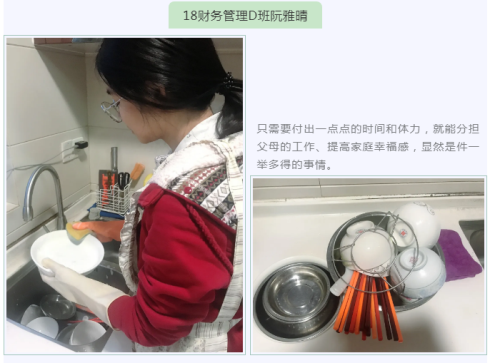 18财务管理D班阮雅晴

只需要付出一点点的时间和体力，就能分担父母的工作、提高家庭幸福感，显然是件一举多得的事情。