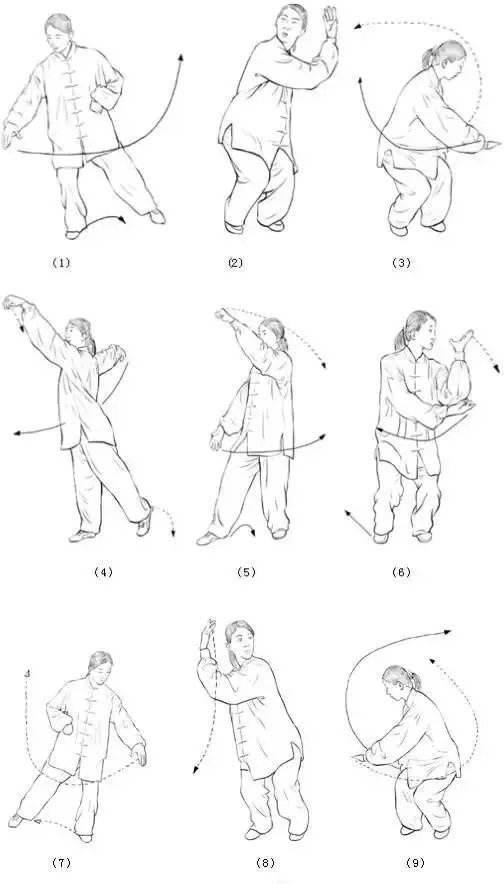 (1)

(2)

(3)

(4)

(5)

(6)

(7)

(8)

(9)